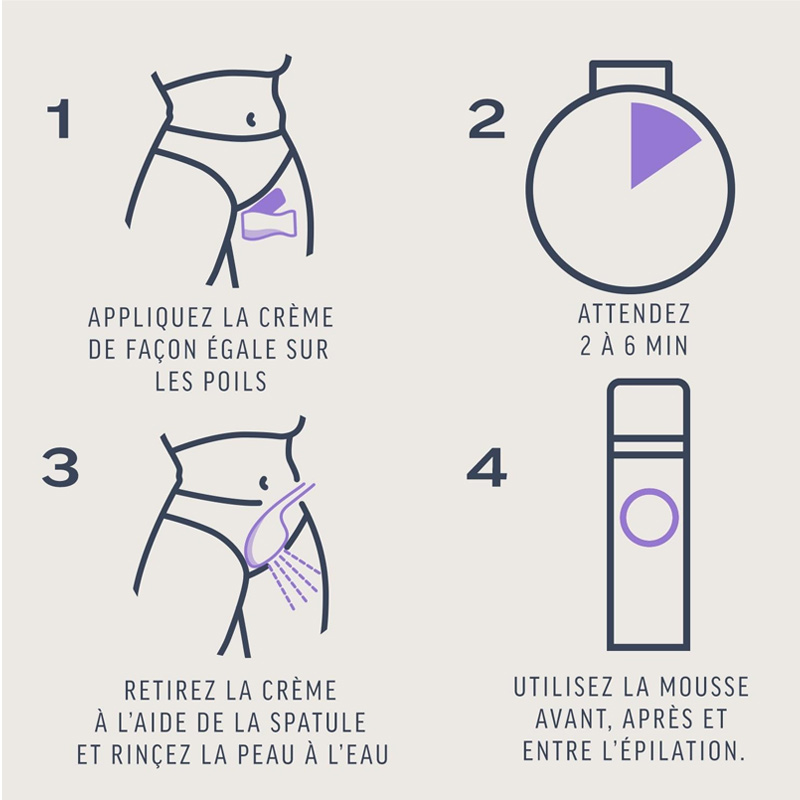 1

APPLIQUEZ LA CRÈME DE FAÇON ÉGALE SUR LES POILS

2

ATTENDEZ 2 À 6 MIN

3

RETIREZ LA CRÈME À L'AIDE DE LA SPATULE ET RINÇEZ LA PEAU À L'EAU

4

UTILISEZ LA MOUSSE AVANT, APRÈS ET ENTRE L'ÉPILATION.