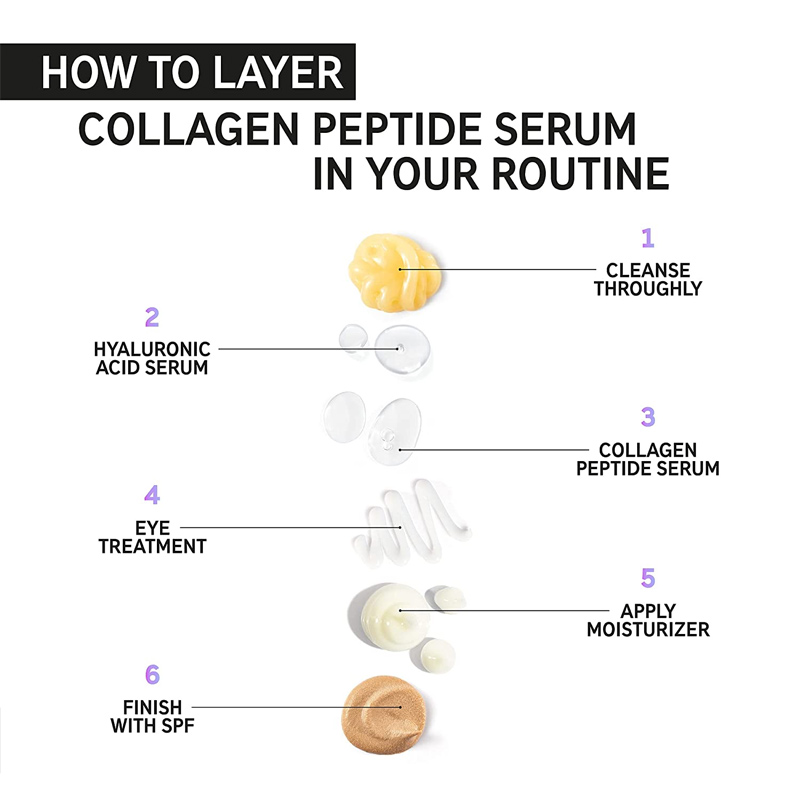 HOW TO LAYER
COLLAGEN PEPTIDE SERUM IN YOUR ROUTINE

1
CLEANSE THROUGHLY

2
HYALURONIC ACID SERUM

3
COLLAGEN PEPTIDE SERUM

4
EYE TREATMENT

5
APPLY MOISTURIZER

6
FINISH WITH SPF